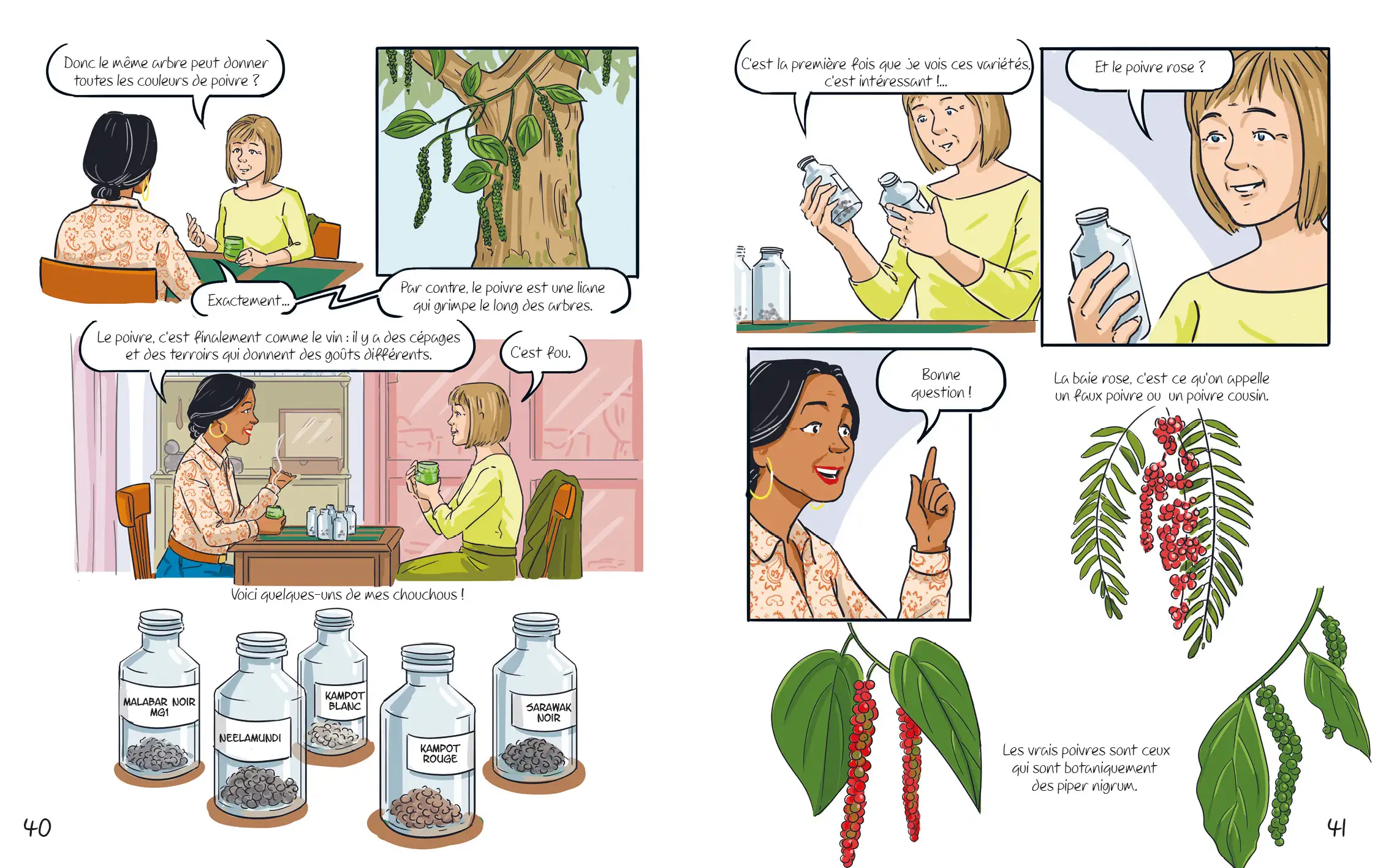 Donc le même arbre peut donner toutes les couleurs de poivre ?

Exactement...

Par contre, le poivre est une liane qui grimpe le long des arbres.

Le poivre, c'est finalement comme le vin : il y a des cépages et des terroirs qui donnent des goûts différents.

C'est fou.

Voici quelques-uns de mes chouchous !

MALABAR NOIR MG1

NEELAMUNDI

KAMPOT BLANC

KAMPOT ROUGE

SARAWAK NOIR

40

C'est la première fois que je vois ces variétés, c'est intéressant !...

Et le poivre rose ?

Bonne question !

La baie rose, c'est ce qu'on appelle un faux poivre ou un poivre cousin.

Les vrais poivres sont ceux qui sont botaniquement des piper nigrum.

41